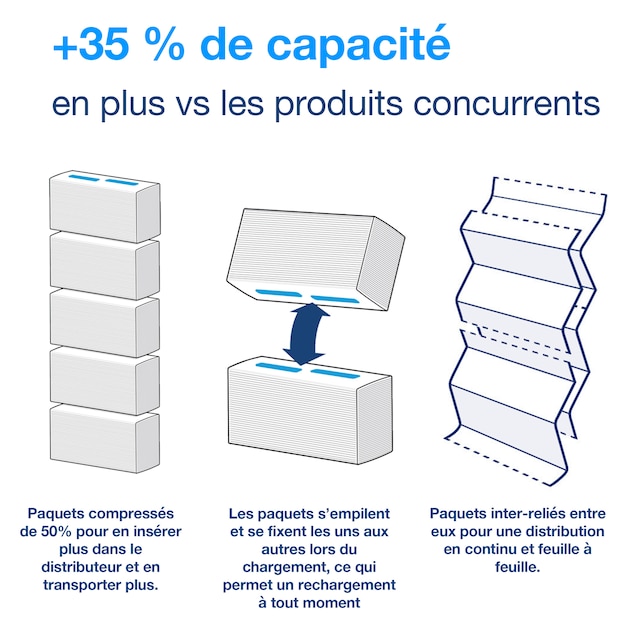 +35 % de capacité

en plus vs les produits concurrents

Paquets compressés de 50% pour en insérer plus dans le distributeur et en transporter plus.

Les paquets s'empilent et se fixent les uns aux autres lors du chargement, ce qui permet un rechargement à tout moment

Paquets inter-reliés entre eux pour une distribution en continu et feuille à feuille.