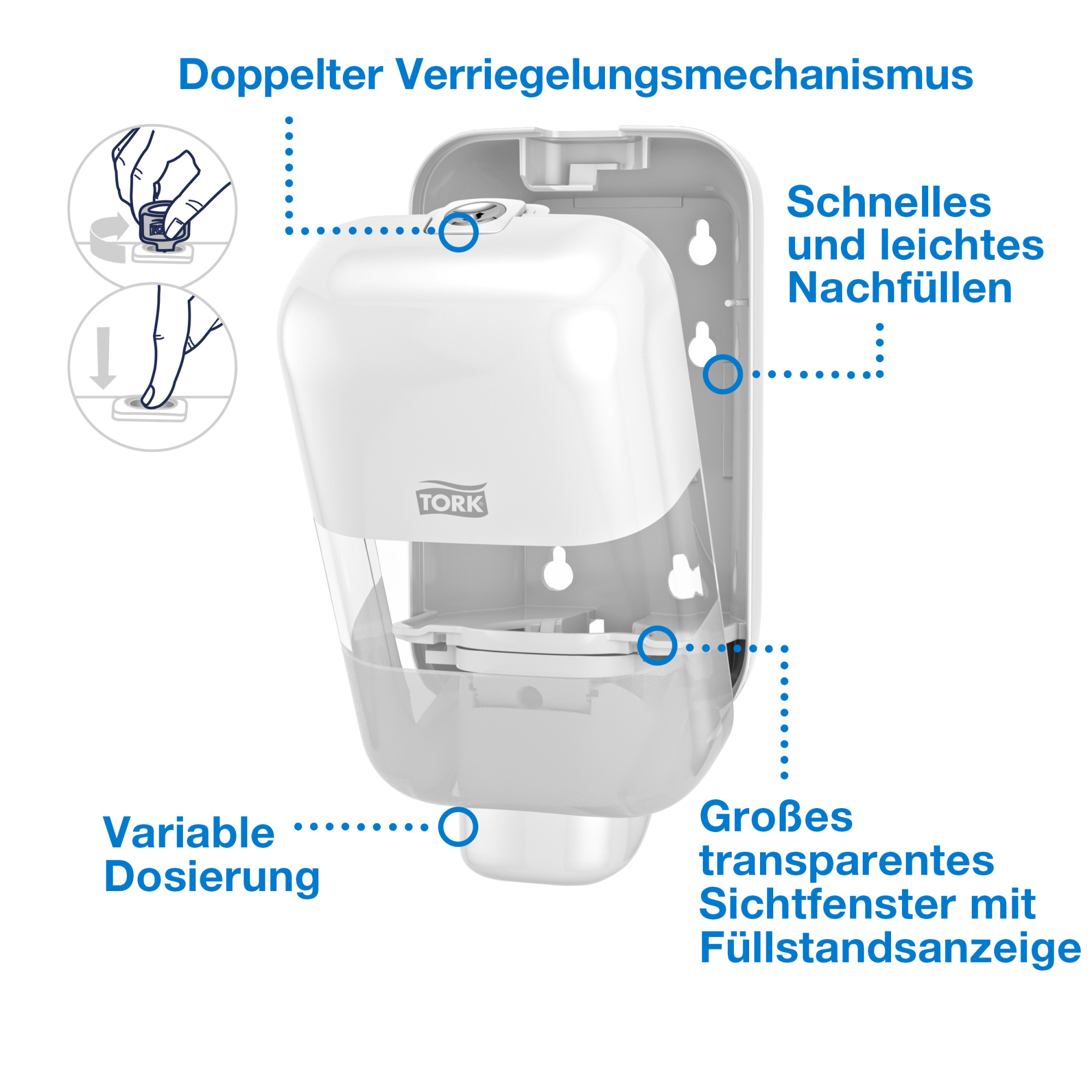 Doppelter Verriegelungsmechanismus

Schnelles und leichtes Nachfüllen

TORK

Variable Dosierung

Großes transparentes Sichtfenster mit Füllstandsanzeige