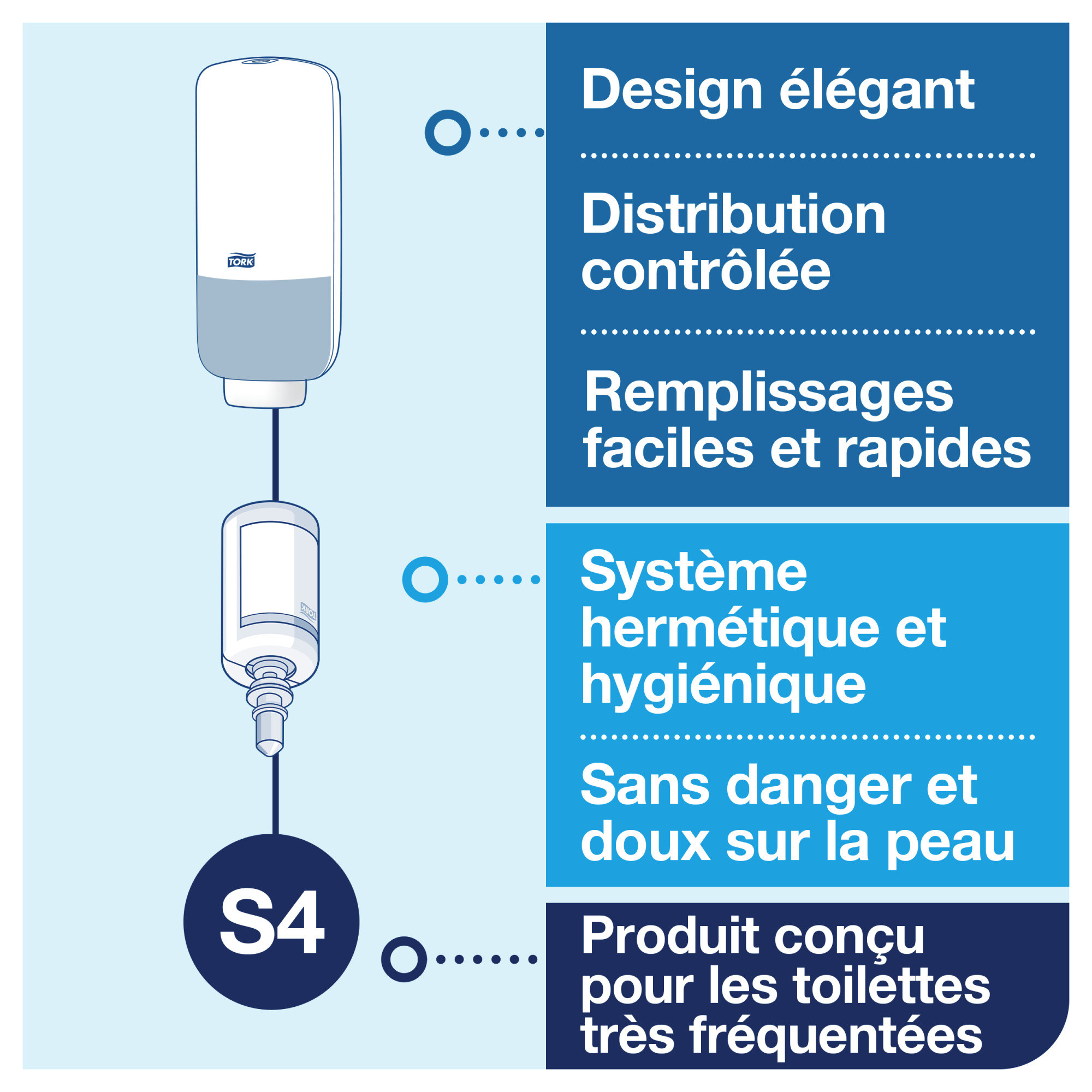 TORK

TORK

S4

Design élégant

Distribution contrôlée

Remplissages faciles et rapides

Système hermétique et hygiénique

Sans danger et doux sur la peau

Produit conçu pour les toilettes très fréquentées