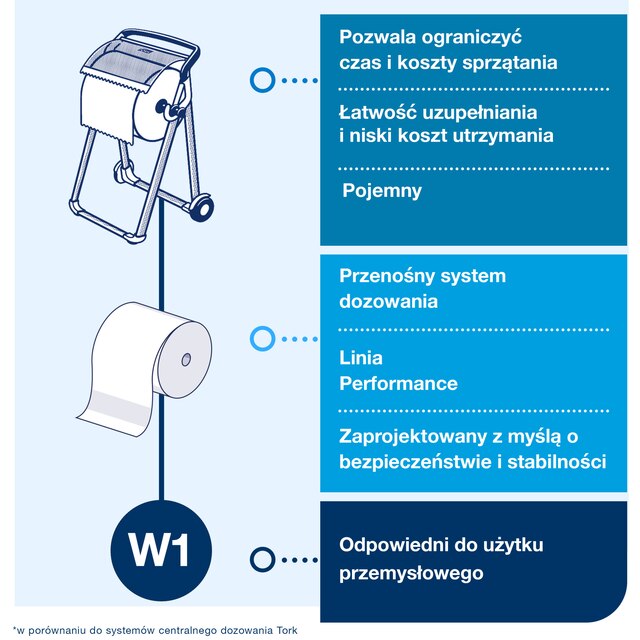 Pozwala ograniczyć czas i koszty sprzątania

Łatwość uzupełniania i niski koszt utrzymania

Pojemny

Przenośny system dozowania

Linia Performance

Zaprojektowany z myślą o bezpieczeństwie i stabilności

W1

Odpowiedni do użytku przemysłowego

*w porównaniu do systemów centralnego dozowania Tork