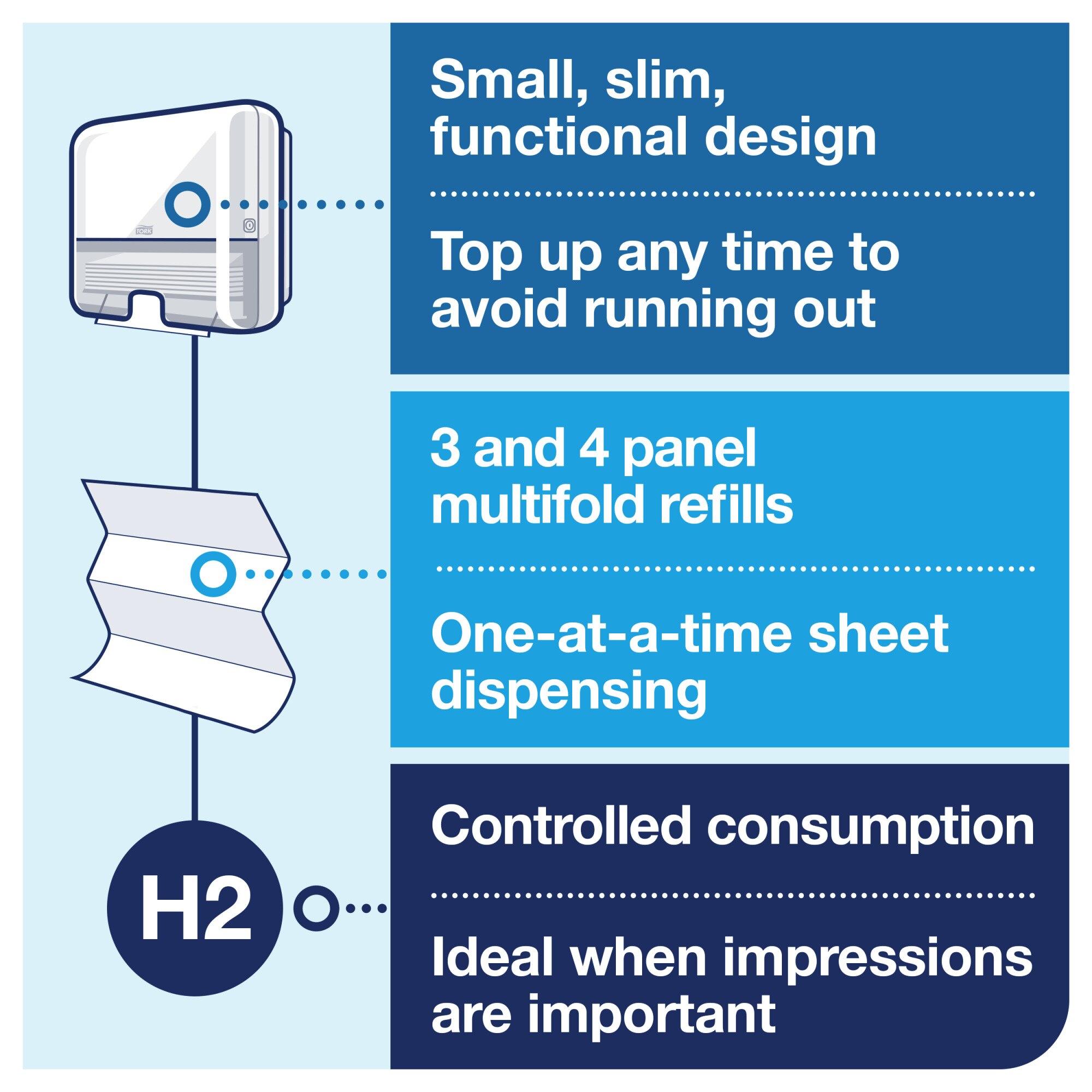 TORK

Small, slim, functional design

Top up any time to avoid running out

3 and 4 panel multifold refills

One-at-a-time sheet dispensing

H2

Controlled consumption

Ideal when impressions are important