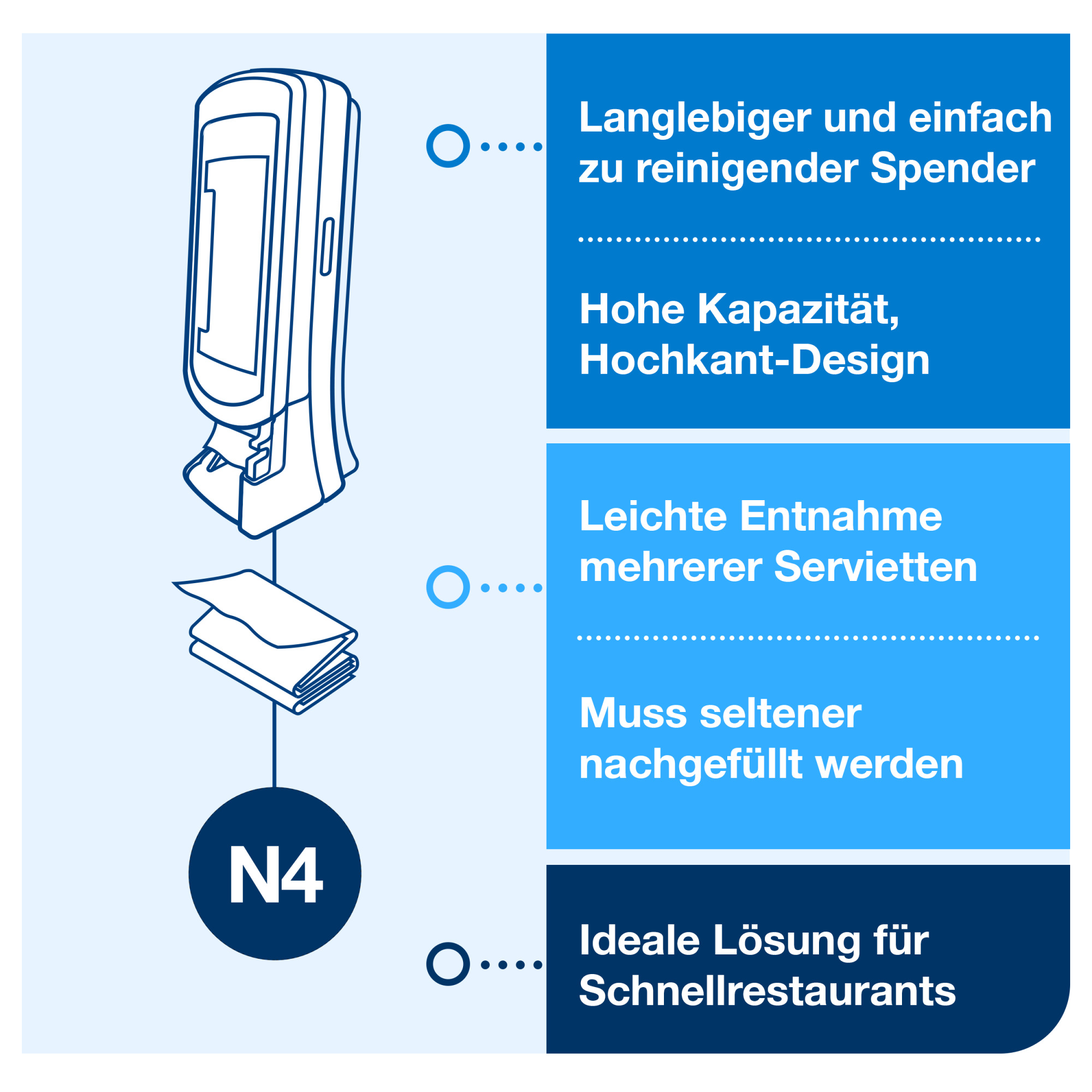 N4

Langlebiger und einfach zu reinigender Spender

Hohe Kapazität, Hochkant-Design

Leichte Entnahme mehrerer Servietten

Muss seltener nachgefüllt werden

Ideale Lösung für Schnellrestaurants