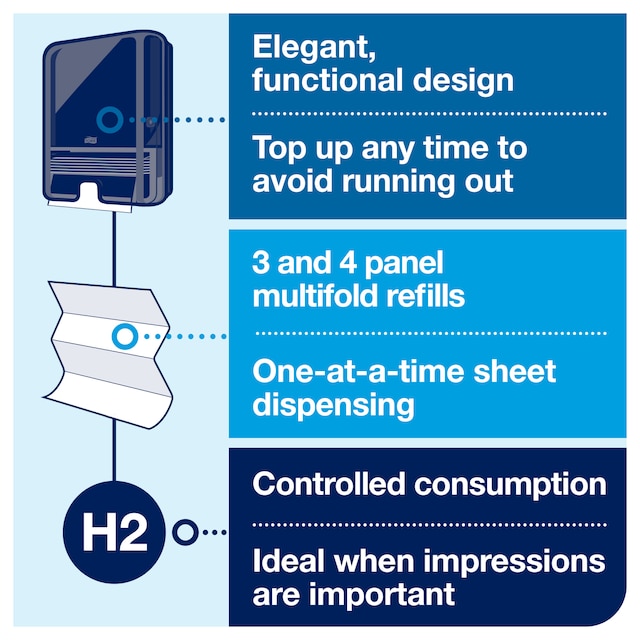 Elegant, functional design

Top up any time to avoid running out

3 and 4 panel multifold refills

One-at-a-time sheet dispensing

H2

Controlled consumption

Ideal when impressions are important